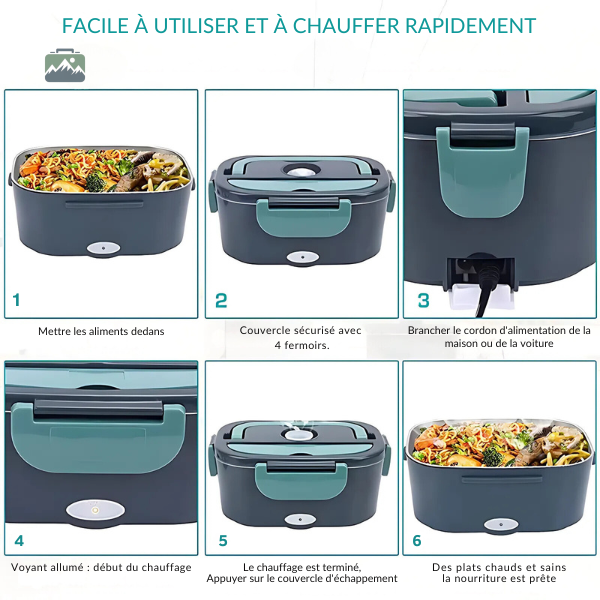 FACILE À UTILISER ET À CHAUFFER RAPIDEMENT

1

Mettre les aliments dedans

2

Couvercle sécurisé avec 4 fermoirs.

3

Brancher le cordon d'alimentation de la maison ou de la voiture

4

Voyant allumé : début du chauffage

5

Le chauffage est terminé, Appuyer sur le couvercle d'échappement

6

Des plats chauds et sains la nourriture est prête